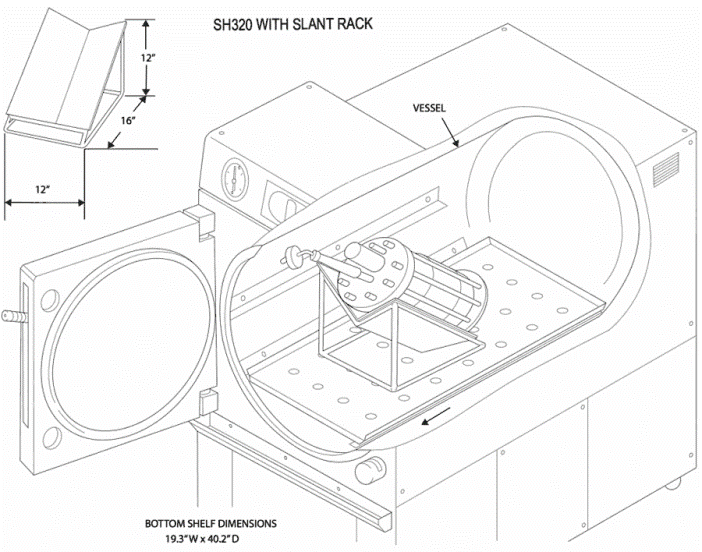 SH320 WITH SLANT RACK

12"

16"

12"

VESSEL

BOTTOM SHELF DIMENSIONS
19.3" W x 40.2" D