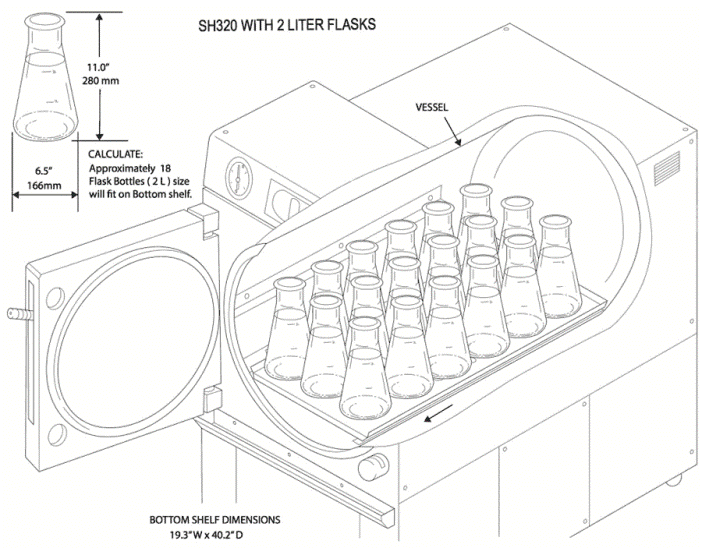 SH320 WITH 2 LITER FLASKS

11.0"
280 mm

6.5"
166mm

CALCULATE:
Approximately 18 Flask Bottles ( 2 L ) size will fit on Bottom shelf.

VESSEL

BOTTOM SHELF DIMENSIONS
19.3" W x 40.2" D