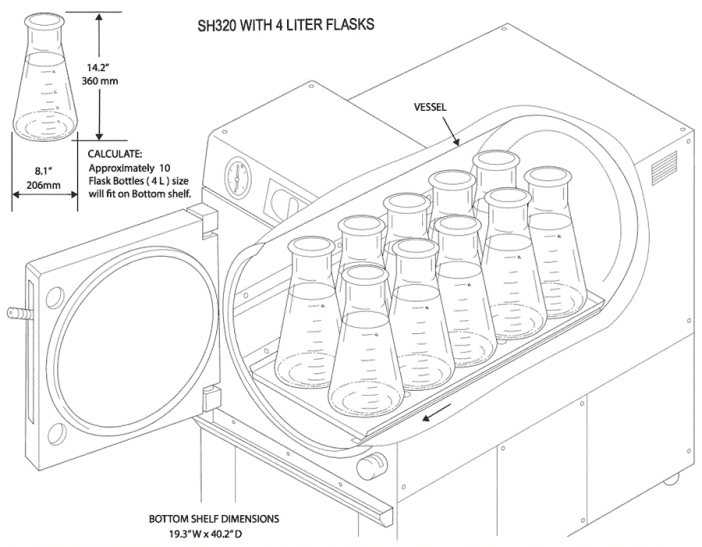 SH320 WITH 4 LITER FLASKS

14.2"
360 mm

8.1"
206mm

CALCULATE:
Approximately 10 Flask Bottles ( 4 L ) size will fit on Bottom shelf.

VESSEL

BOTTOM SHELF DIMENSIONS
19.3" W x 40.2" D